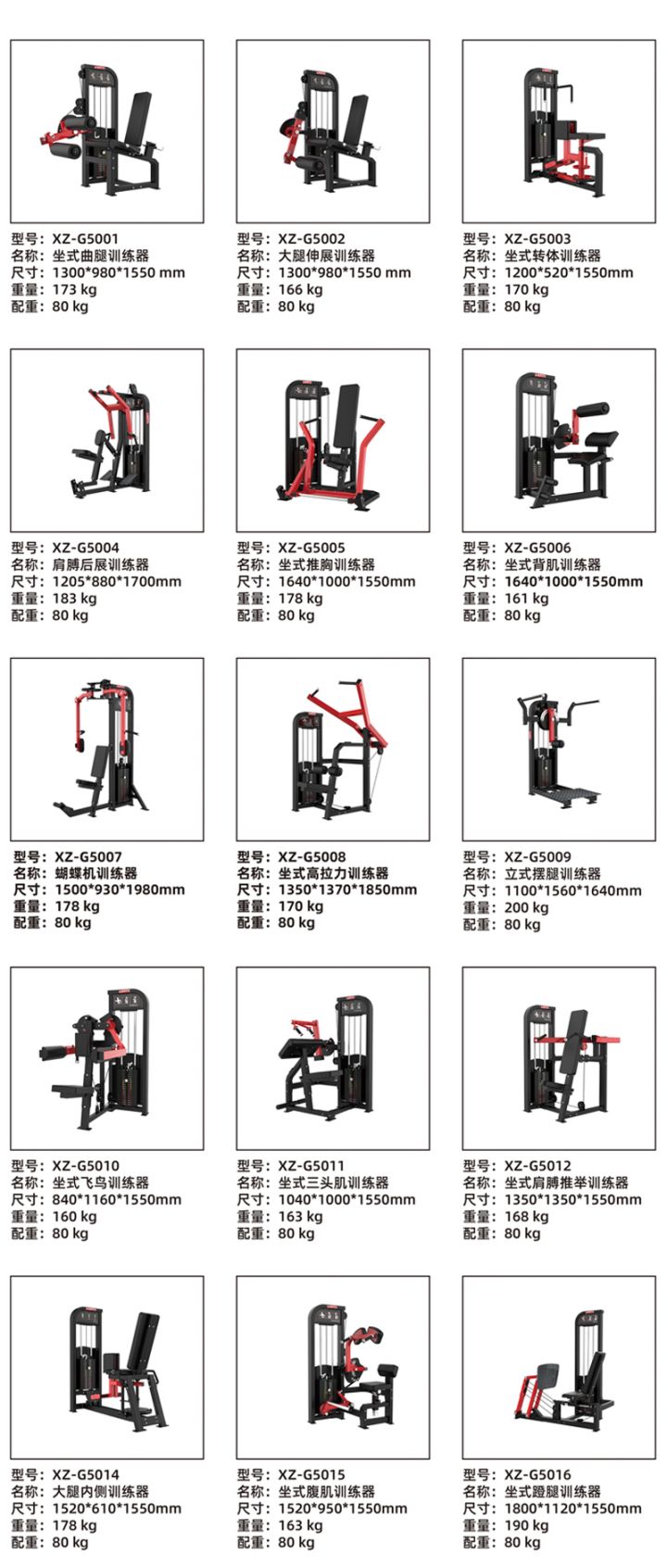 型号：XZ-G5001
名称：坐式曲腿训练器
尺寸：1300*980*1550 mm
重量：173 kg
配重：80 kg

型号：XZ-G5002
名称：大腿伸展训练器
尺寸：1300*980*1550 mm
重量：166 kg
配重：80 kg

型号：XZ-G5003
名称：坐式转体训练器
尺寸：1200*520*1550mm
重量：170 kg
配重：80 kg

型号：XZ-G5004
名称：肩膊后展训练器
尺寸：1205*880*1700mm
重量：183 kg
配重：80 kg

型号：XZ-G5005
名称：坐式推胸训练器
尺寸：1640*1000*1550mm
重量：178 kg
配重：80 kg

型号：XZ-G5006
名称：坐式背肌训练器
尺寸：1640*1000*1550mm
重量：161 kg
配重：80 kg

型号：XZ-G5007
名称：蝴蝶机训练器
尺寸：1500*930*1980mm
重量：178 kg
配重：80 kg

型号：XZ-G5008
名称：坐式高拉力训练器
尺寸：1350*1370*1850mm
重量：170 kg
配重：80 kg

型号：XZ-G5009
名称：立式摆腿训练器
尺寸：1100*1560*1640mm
重量：200 kg
配重：80 kg

型号：XZ-G5010
名称：坐式飞鸟训练器
尺寸：840*1160*1550mm
重量：160 kg
配重：80 kg

型号：XZ-G5011
名称：坐式三头肌训练器
尺寸：1040*1000*1550mm
重量：163 kg
配重：80 kg

型号：XZ-G5012
名称：坐式肩膊推举训练器
尺寸：1350*1350*1550mm
重量：168 kg
配重：80 kg

型号：XZ-G5014
名称：大腿内侧训练器
尺寸：1520*610*1550mm
重量：178 kg
配重：80 kg

型号：XZ-G5015
名称：坐式腹肌训练器
尺寸：1520*950*1550mm
重量：163 kg
配重：80 kg

型号：XZ-G5016
名称：坐式蹬腿训练器
尺寸：1800*1120*1550mm
重量：190 kg
配重：80 kg